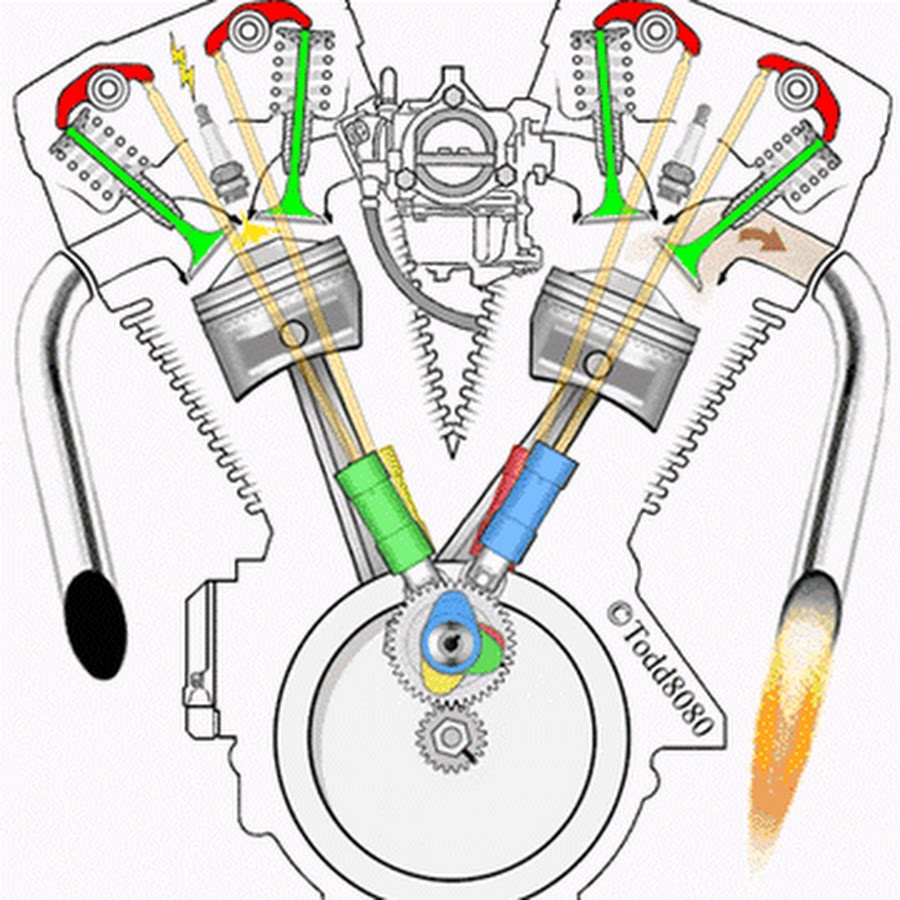 ©Todd8080