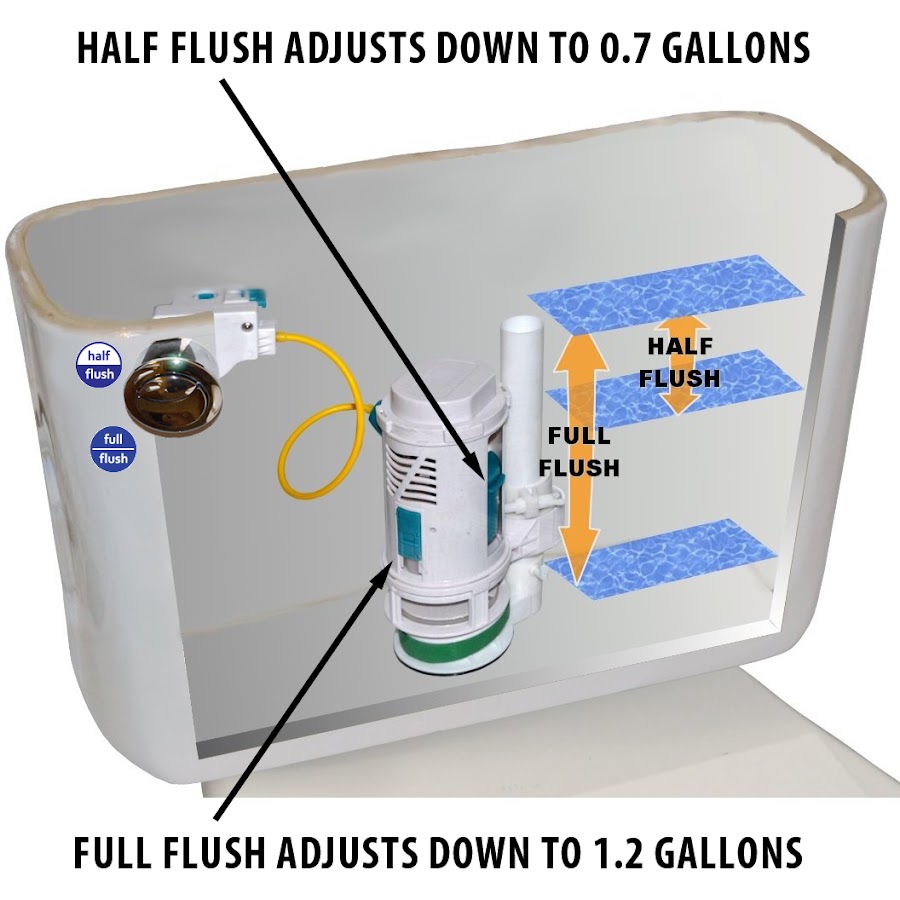 HALF FLUSH ADJUSTS DOWN TO 0.7 GALLONS

half flush

full flush

HALF FLUSH

FULL FLUSH

FULL FLUSH ADJUSTS DOWN TO 1.2 GALLONS