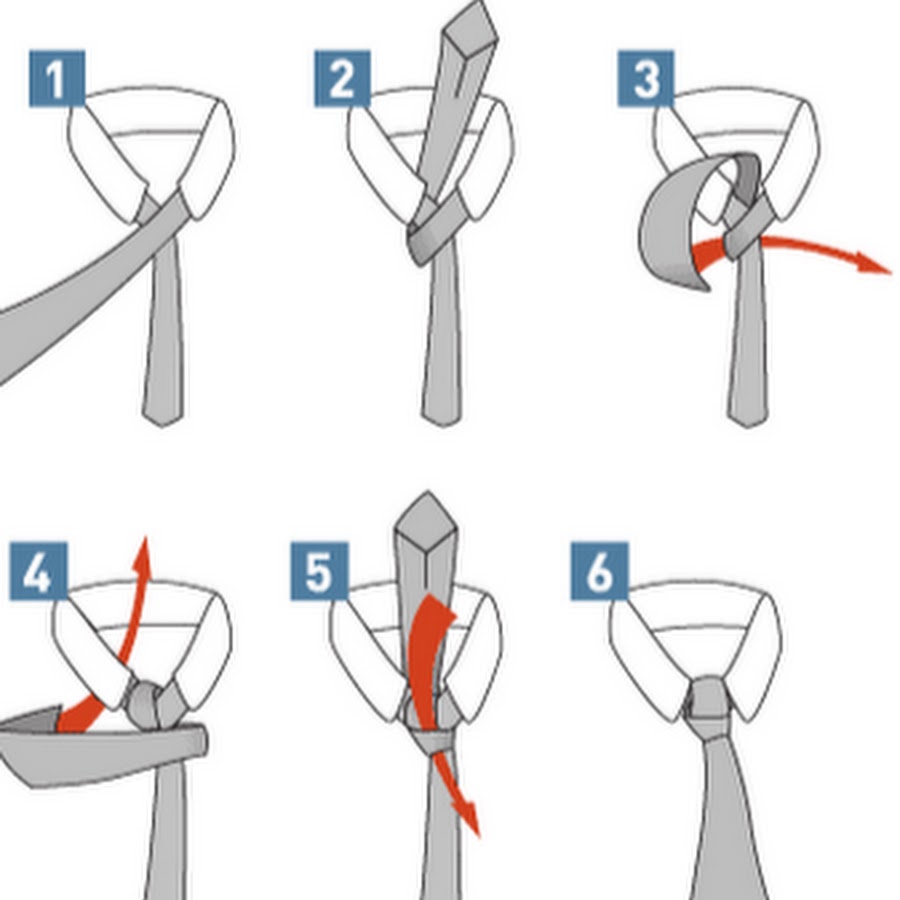 1

2

3

4

5

6