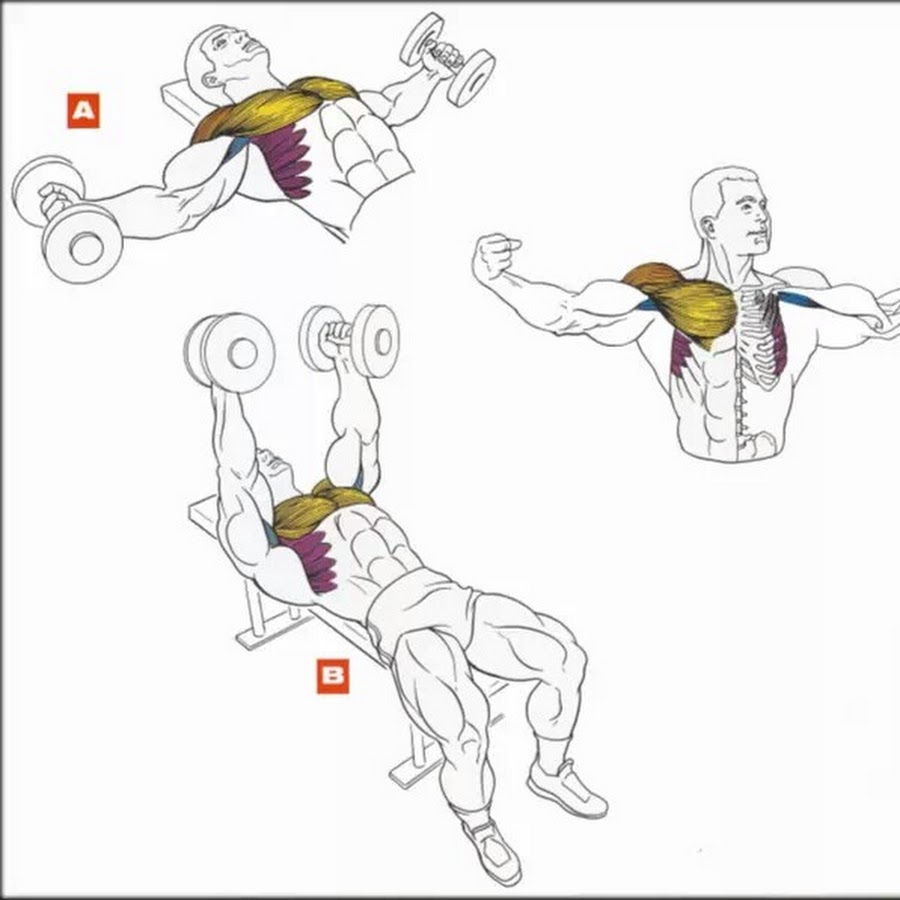 A

B