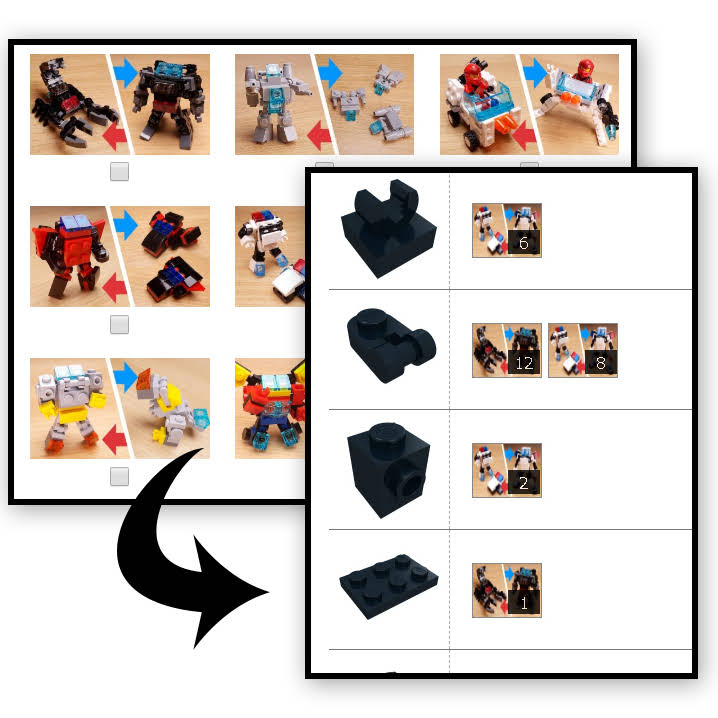 6

12

8

2

1