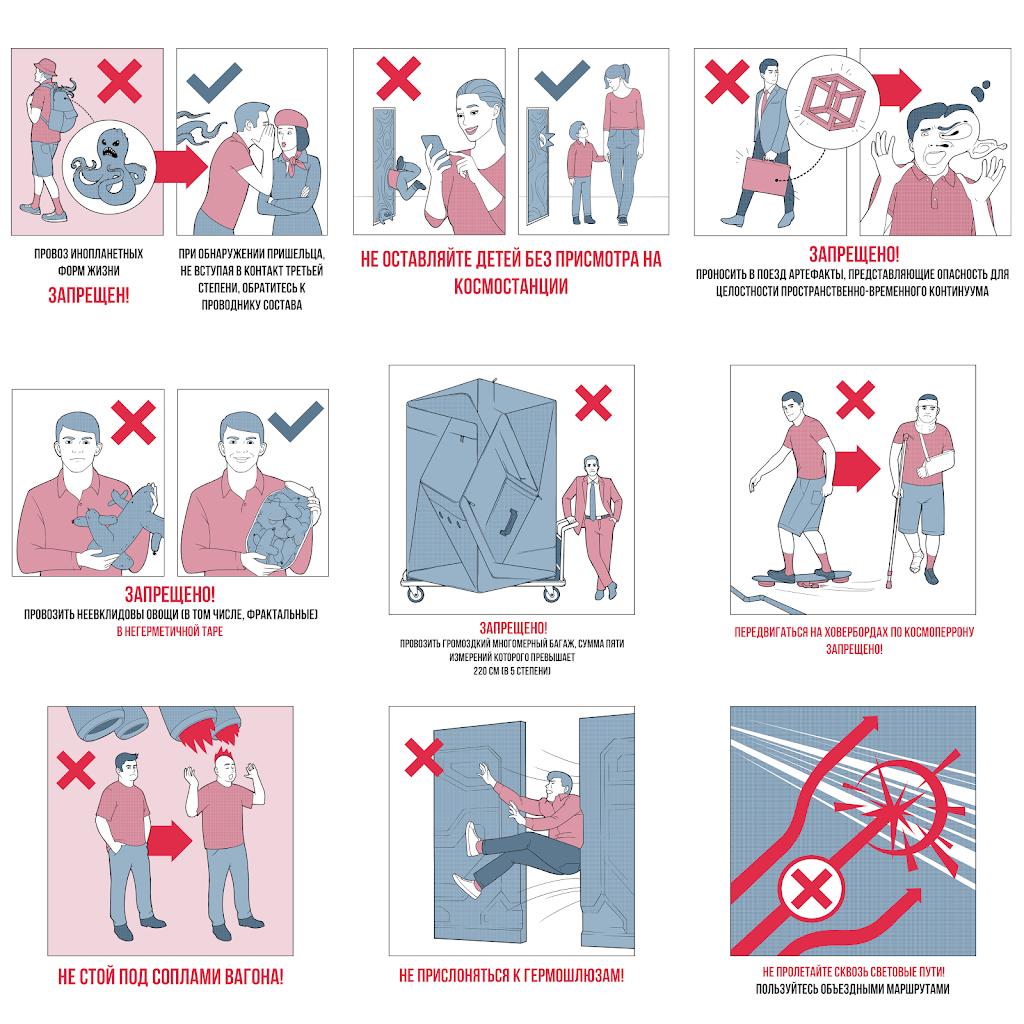 ПРОВОЗ ИНОПЛАНЕТНЫХ ФОРМ ЖИЗНИ
ЗАПРЕЩЕН!

ПРИ ОБНАРУЖЕНИИ ПРИШЕЛЬЦА, НЕ ВСТУПАЯ В КОНТАКТ ТРЕТЬЕЙ СТЕПЕНИ, ОБРАТИТЕСЬ К ПРОВОДНИКУ СОСТАВА

НЕ ОСТАВЛЯЙТЕ ДЕТЕЙ БЕЗ ПРИСМОТРА НА КОСМОСТАНЦИИ

ЗАПРЕЩЕНО!
ПРОНОСИТЬ В ПОЕЗД АРТЕФАКТЫ, ПРЕДСТАВЛЯЮЩИЕ ОПАСНОСТЬ ДЛЯ ЦЕЛОСТНОСТИ ПРОСТРАНСТВЕННО-ВРЕМЕННОГО КОНТИНУУМА

ЗАПРЕЩЕНО!
ПРОВОЗИТЬ НЕЕВКЛИДОВЫ ОВОЩИ (В ТОМ ЧИСЛЕ, ФРАКТАЛЬНЫЕ)
В НЕГЕРМЕТИЧНОЙ ТАРЕ

ЗАПРЕЩЕНО!
ПРОВОЗИТЬ ГРОМОЗДКИЙ МНОГОМЕРНЫЙ БАГАЖ, СУММА ПЯТИ ИЗМЕРЕНИЙ КОТОРОГО ПРЕВЫШАЕТ 220 СМ (В 5 СТЕПЕНИ)

ПЕРЕДВИГАТЬСЯ НА ХОВЕРБОРДАХ ПО КОСМОПЕРРОНУ ЗАПРЕЩЕНО!

НЕ СТОЙ ПОД СОПЛАМИ ВАГОНА!

НЕ ПРИСЛОНЯТЬСЯ К ГЕРМОШЛЮЗАМ!

НЕ ПРОЛЕТАЙТЕ СКВОЗЬ СВЕТОВЫЕ ПУТИ!
ПОЛЬЗУЙТЕСЬ ОБЪЕЗДНЫМИ МАРШРУТАМИ