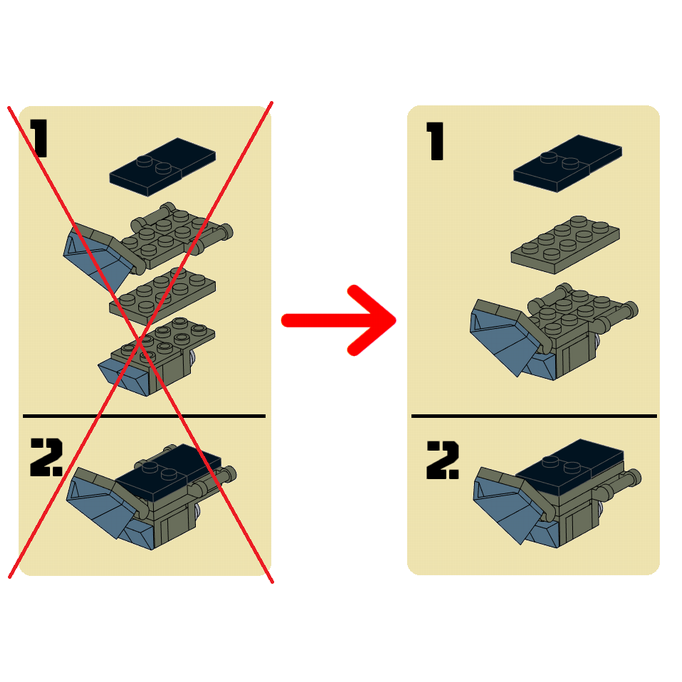 1

2.

1

2.